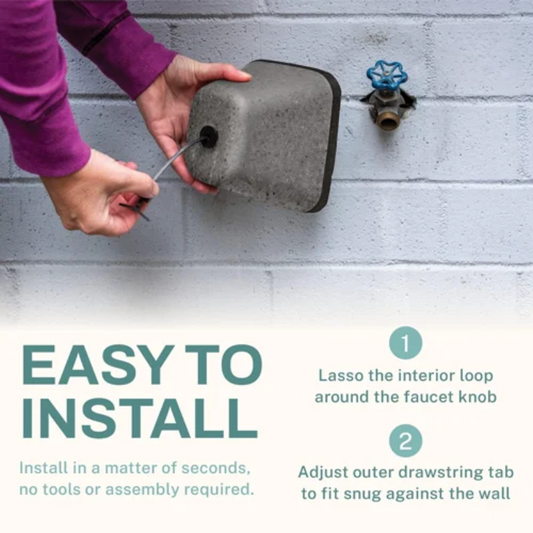 EASY TO INSTALL

Install in a matter of seconds, no tools or assembly required.

1

Lasso the interior loop around the faucet knob

2

Adjust outer drawstring tab to fit snug against the wall