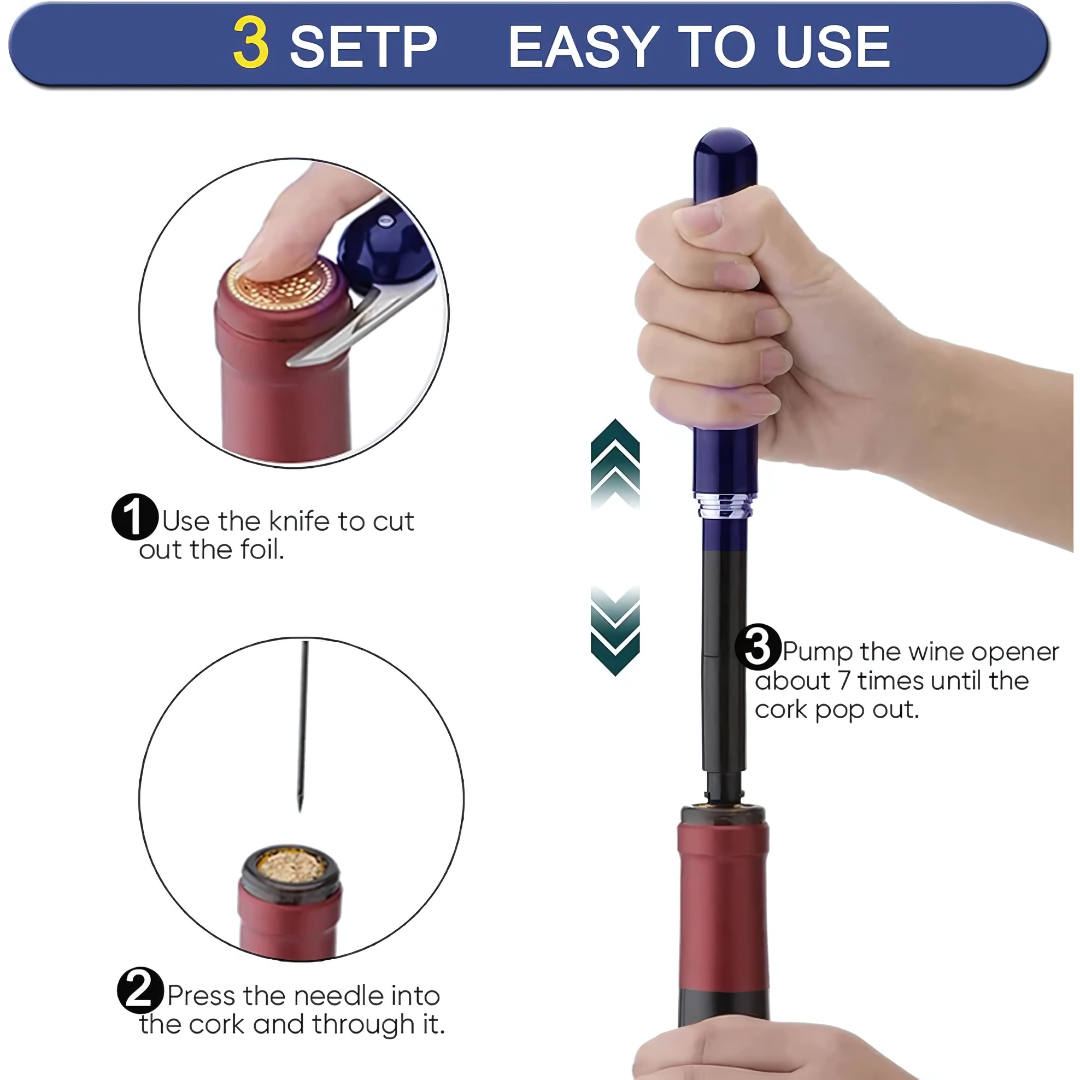 3 SETP EASY TO USE

1 Use the knife to cut out the foil.

2 Press the needle into the cork and through it.

3 Pump the wine opener about 7 times until the cork pop out.