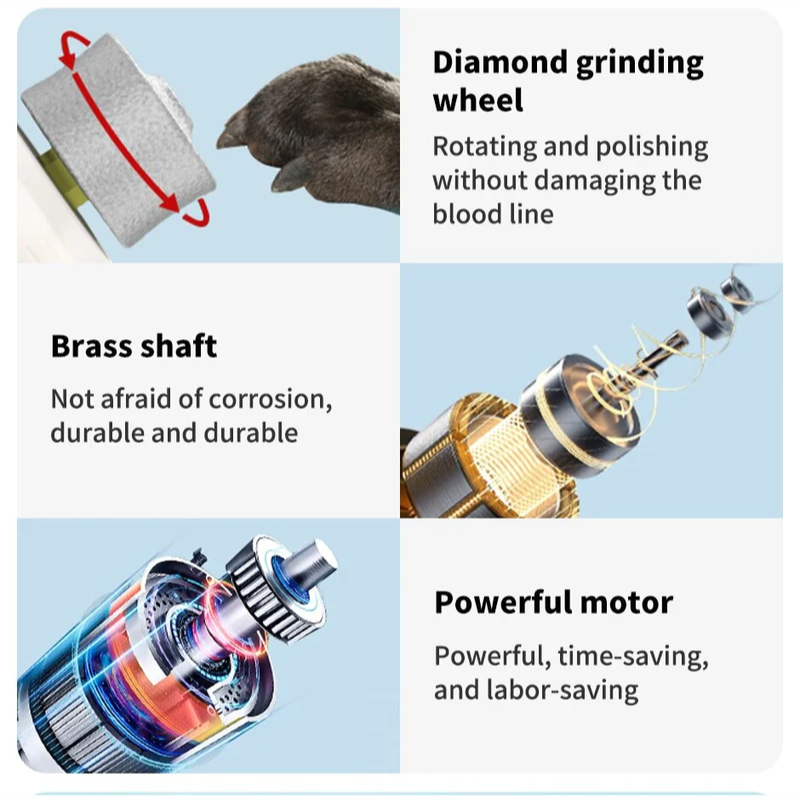 Diamond grinding wheel

Rotating and polishing without damaging the blood line

Brass shaft

Not afraid of corrosion, durable and durable

Powerful motor

Powerful, time-saving, and labor-saving