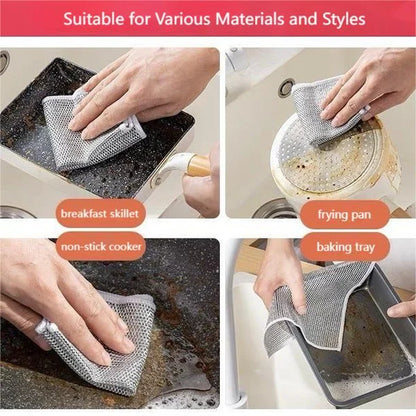 Suitable for Various Materials and Styles

breakfast skillet

frying pan

non-stick cooker

baking tray