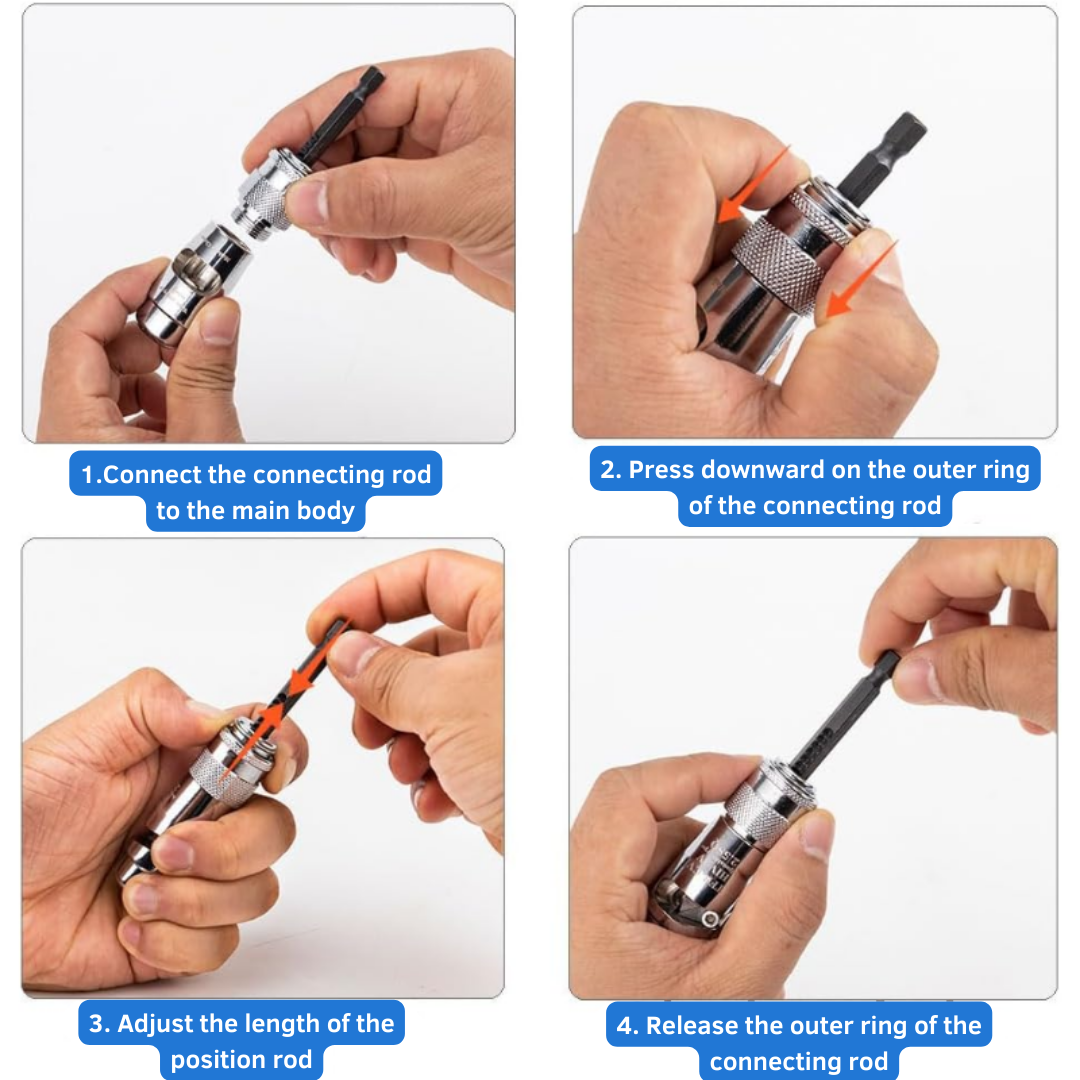 1.Connect the connecting rod to the main body

2. Press downward on the outer ring of the connecting rod

3. Adjust the length of the position rod

4. Release the outer ring of the connecting rod