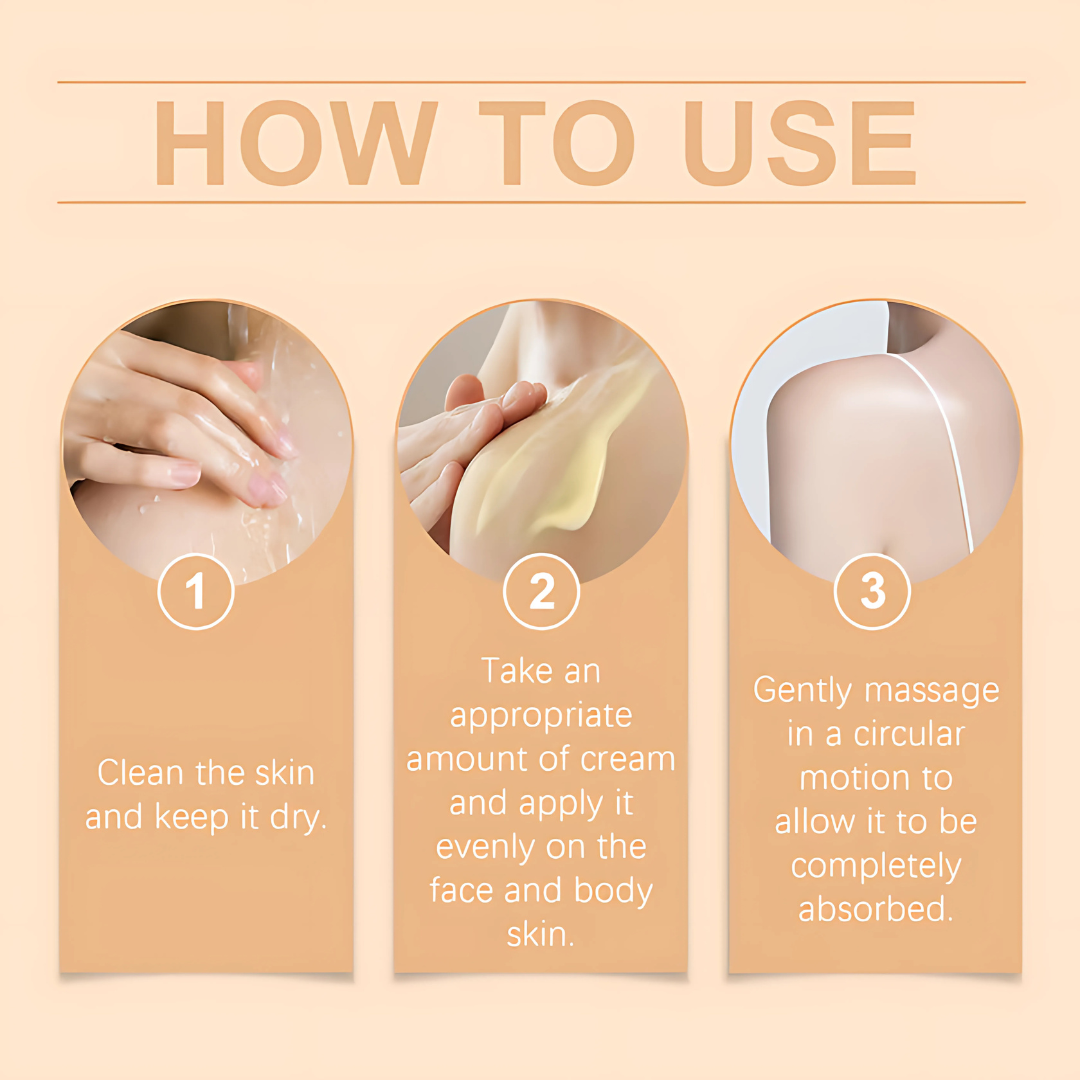 HOW TO USE

1

Clean the skin and keep it dry.

2

Take an appropriate amount of cream and apply it evenly on the face and body skin.

3

Gently massage in a circular motion to allow it to be completely absorbed.