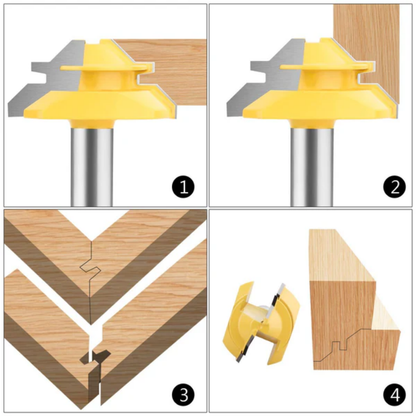 1

2

3

4