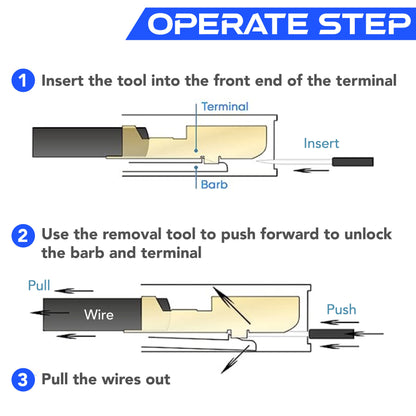 OPERATE STEP

1 Insert the tool into the front end of the terminal

Terminal

Insert

Barb

2 Use the removal tool to push forward to unlock the barb and terminal

Pull

Wire

Push

3 Pull the wires out