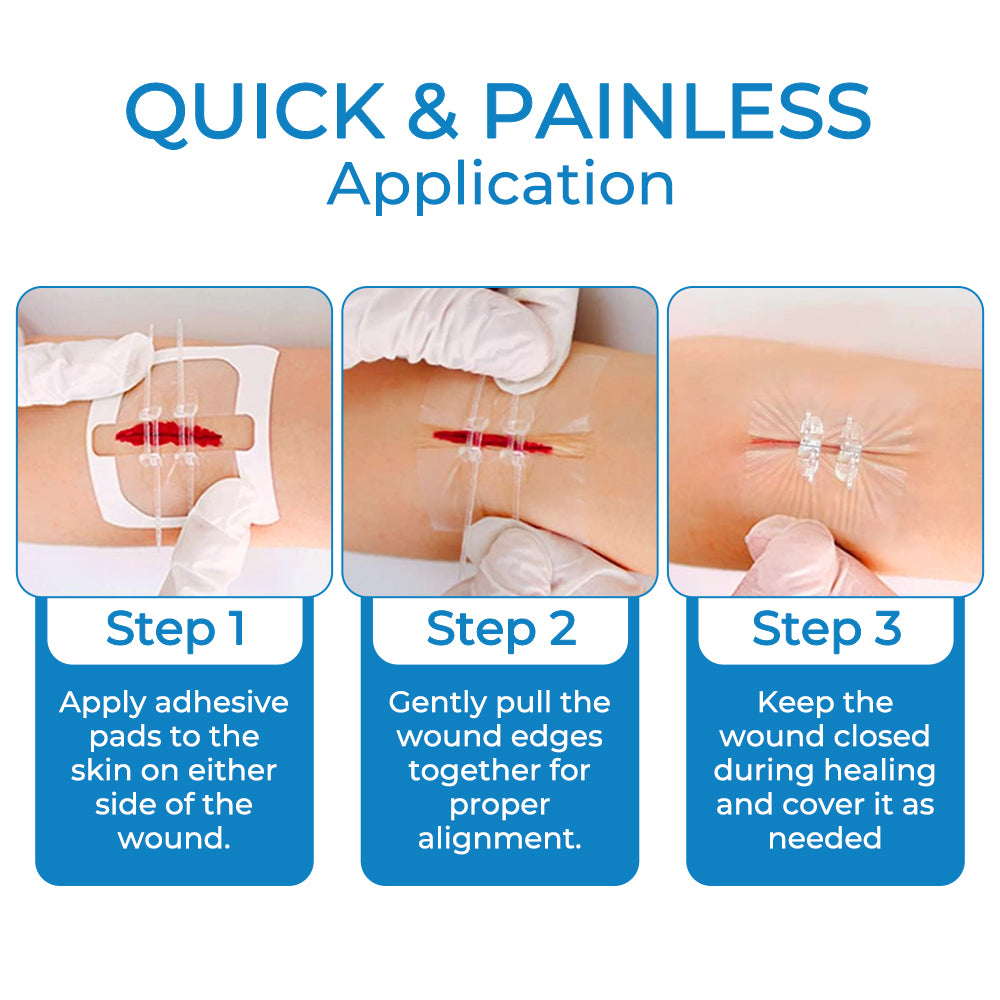 QUICK & PAINLESS
Application

Step 1

Apply adhesive pads to the skin on either side of the wound.

Step 2

Gently pull the wound edges together for proper alignment.

Step 3

Keep the wound closed during healing and cover it as needed