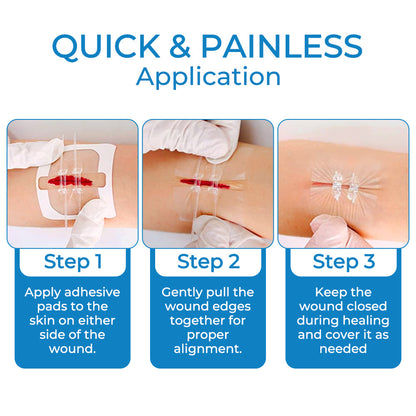 QUICK & PAINLESS
Application

Step 1
Apply adhesive pads to the skin on either side of the wound.

Step 2
Gently pull the wound edges together for proper alignment.

Step 3
Keep the wound closed during healing and cover it as needed