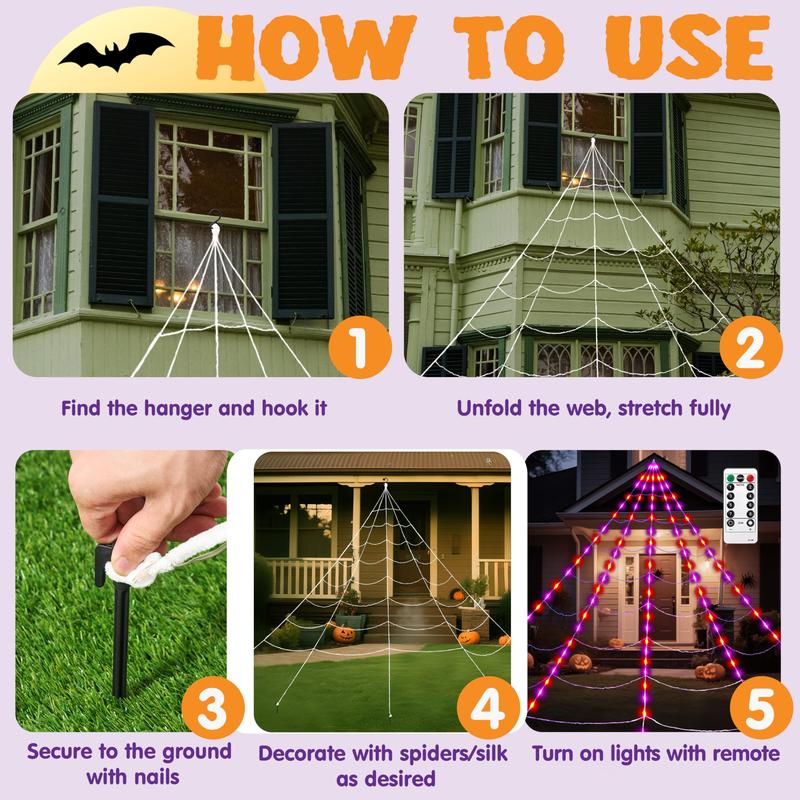 HOW TO USE

1

Find the hanger and hook it

2

Unfold the web, stretch fully

3

Secure to the ground with nails

4

Decorate with spiders/silk as desired

5

Turn on lights with remote